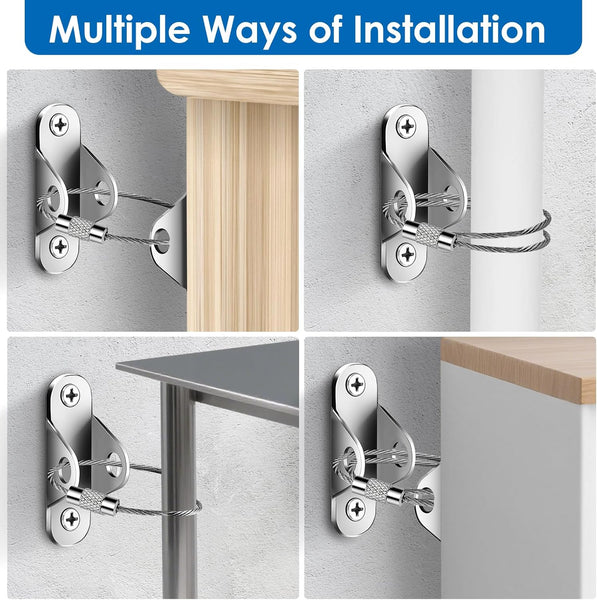 Multiple Ways of Installation