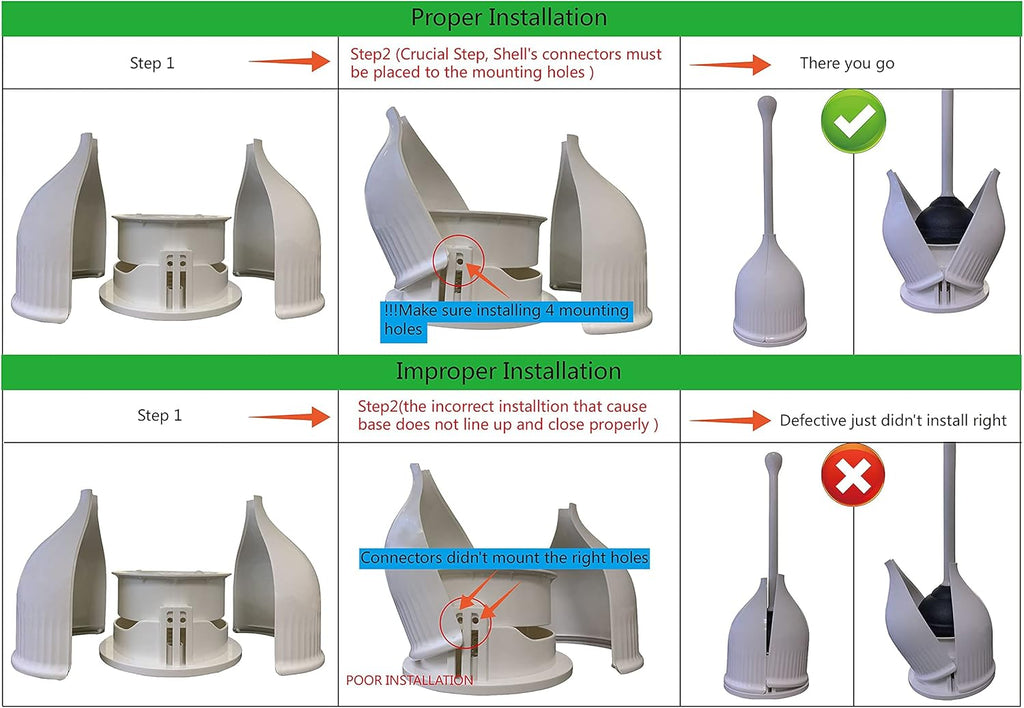 Proper Installation

Step 1

Step2 (Crucial Step, Shell's connectors must be placed to the mounting holes )

There you go

!!!Make sure installing 4 mounting holes

Improper Installation

Step 1

Step2(the incorrect installtion that cause base does not line up and close properly )

Defective just didn't install right

Connectors didn't mount the right holes

POOR INSTALLATION