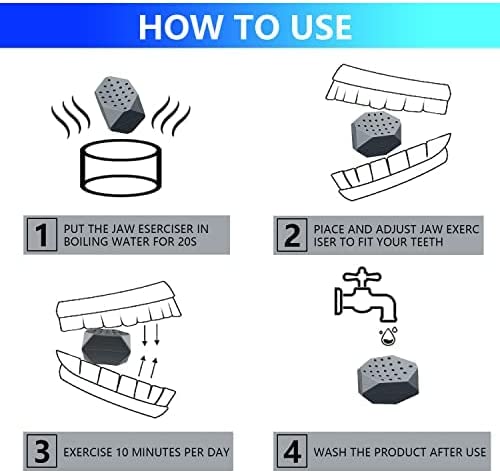 HOW TO USE

1 PUT THE JAW ESERCISER IN BOILING WATER FOR 20S

2 PIACE AND ADJUST JAW EXERC ISER TO FIT YOUR TEETH

3 EXERCISE 10 MINUTES PER DAY

4 WASH THE PRODUCT AFTER USE