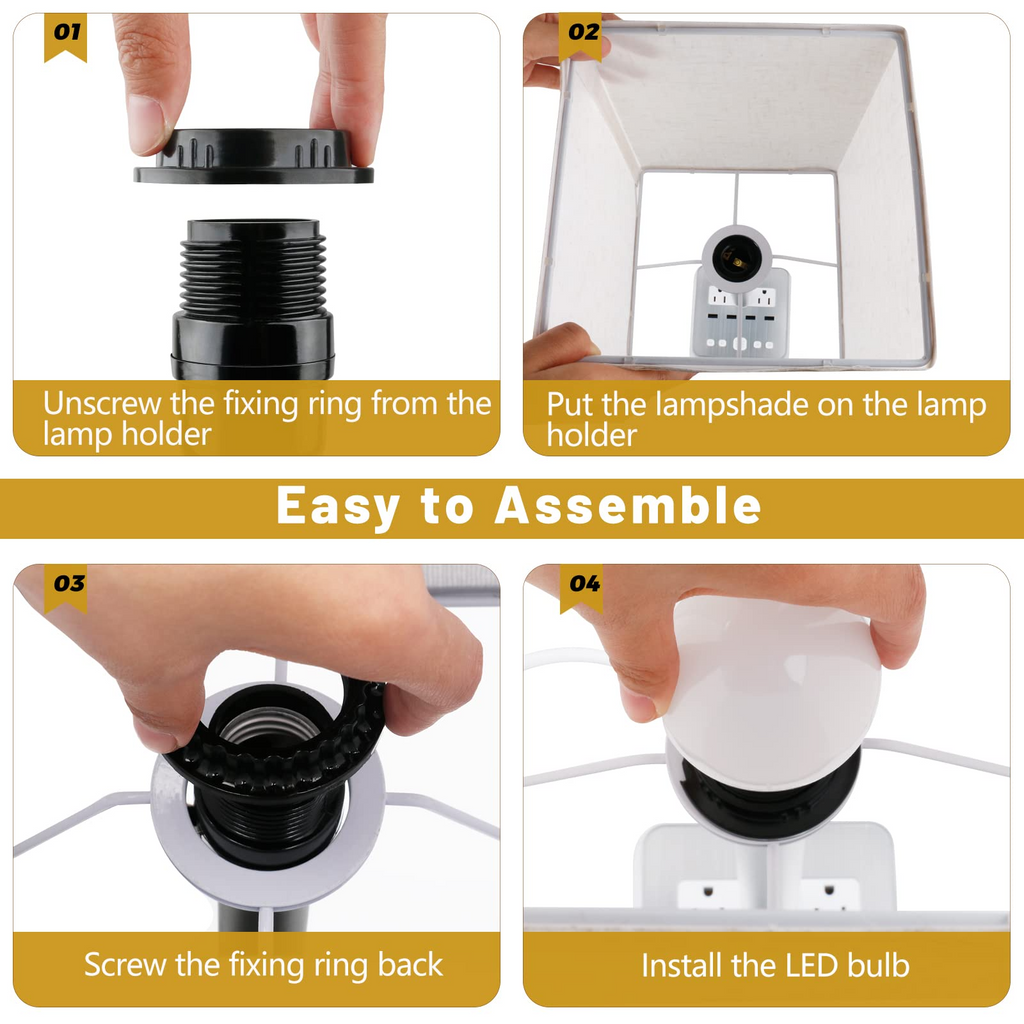 01

Unscrew the fixing ring from the lamp holder

02

Put the lampshade on the lamp holder

Easy to Assemble

03

Screw the fixing ring back

04

Install the LED bulb