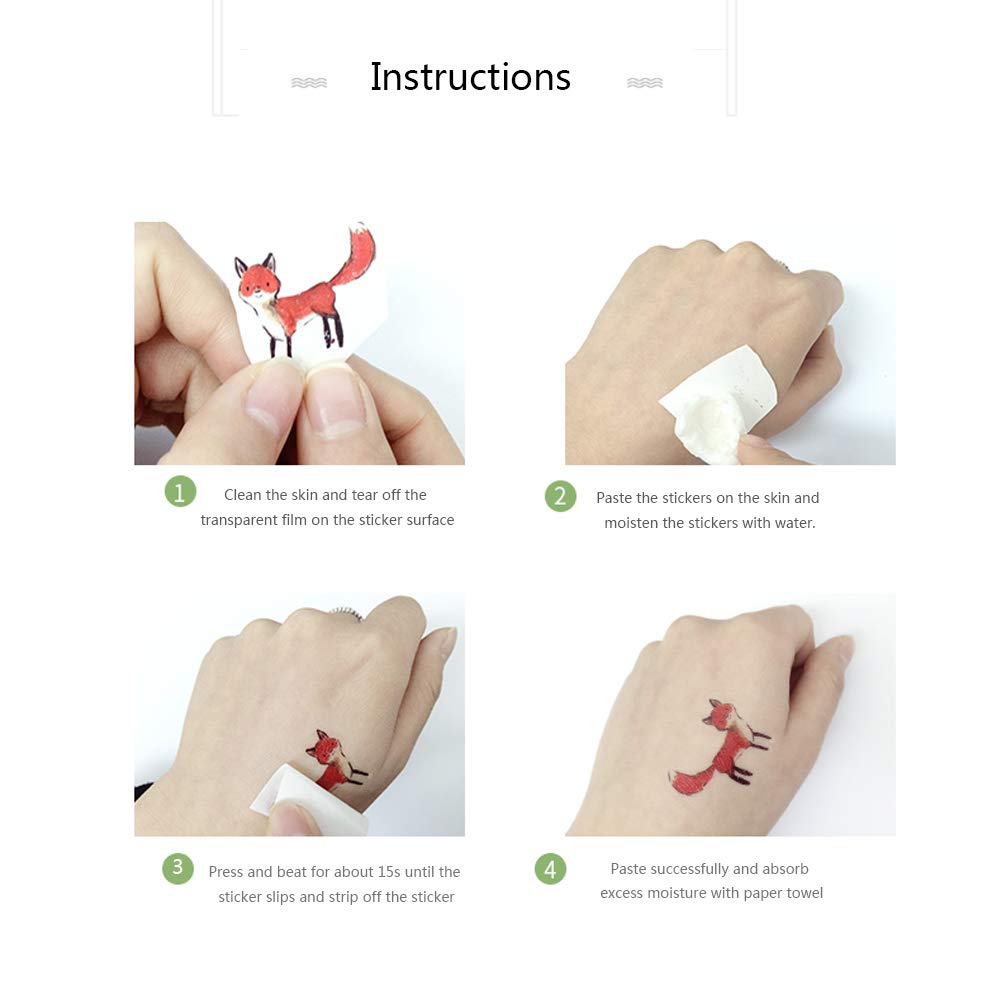 Instructions

1 Clean the skin and tear off the transparent film on the sticker surface

2 Paste the stickers on the skin and moisten the stickers with water.

3 Press and beat for about 15s until the sticker slips and strip off the sticker

4 Paste successfully and absorb excess moisture with paper towel