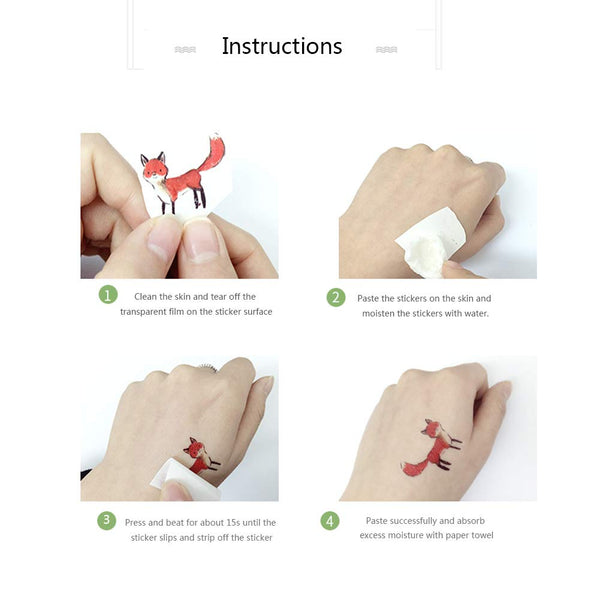 Instructions

1 Clean the skin and tear off the transparent film on the sticker surface

2 Paste the stickers on the skin and moisten the stickers with water.

3 Press and beat for about 15s until the sticker slips and strip off the sticker

4 Paste successfully and absorb excess moisture with paper towel