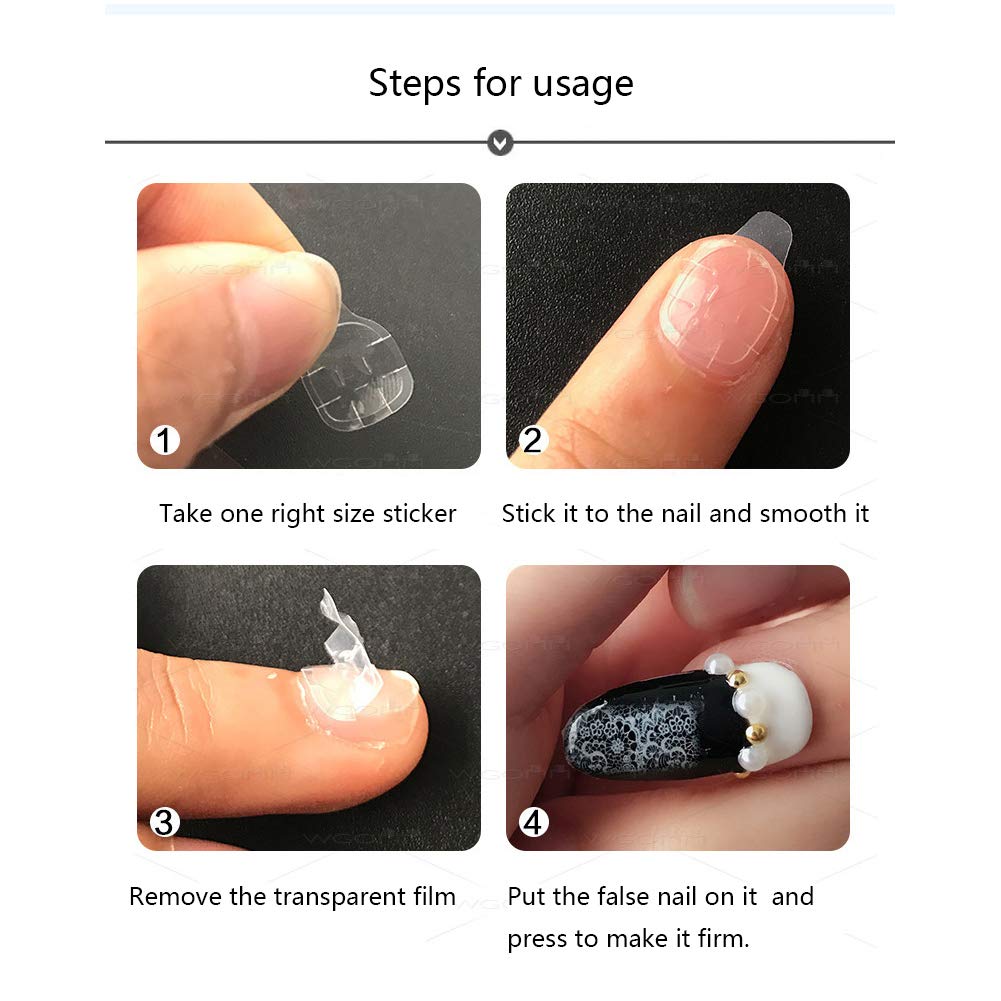 Steps for usage

1

Take one right size sticker

2

Stick it to the nail and smooth it

3

Remove the transparent film

4

Put the false nail on it and press to make it firm.