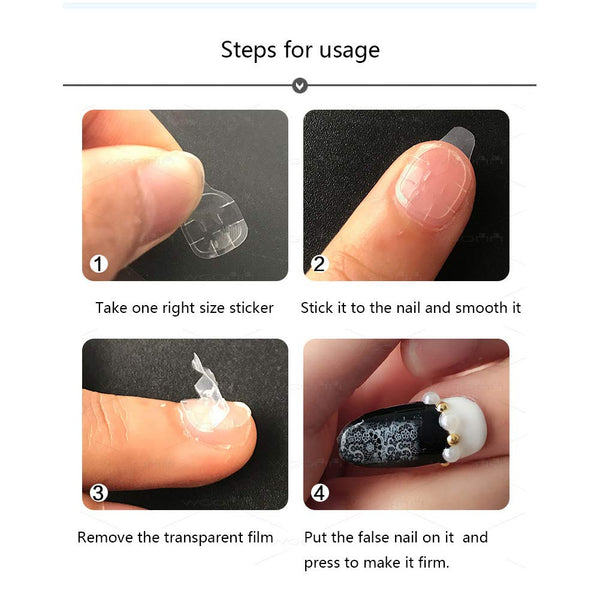 Steps for usage

1

Take one right size sticker

2

Stick it to the nail and smooth it

3

Remove the transparent film

4

Put the false nail on it and press to make it firm.